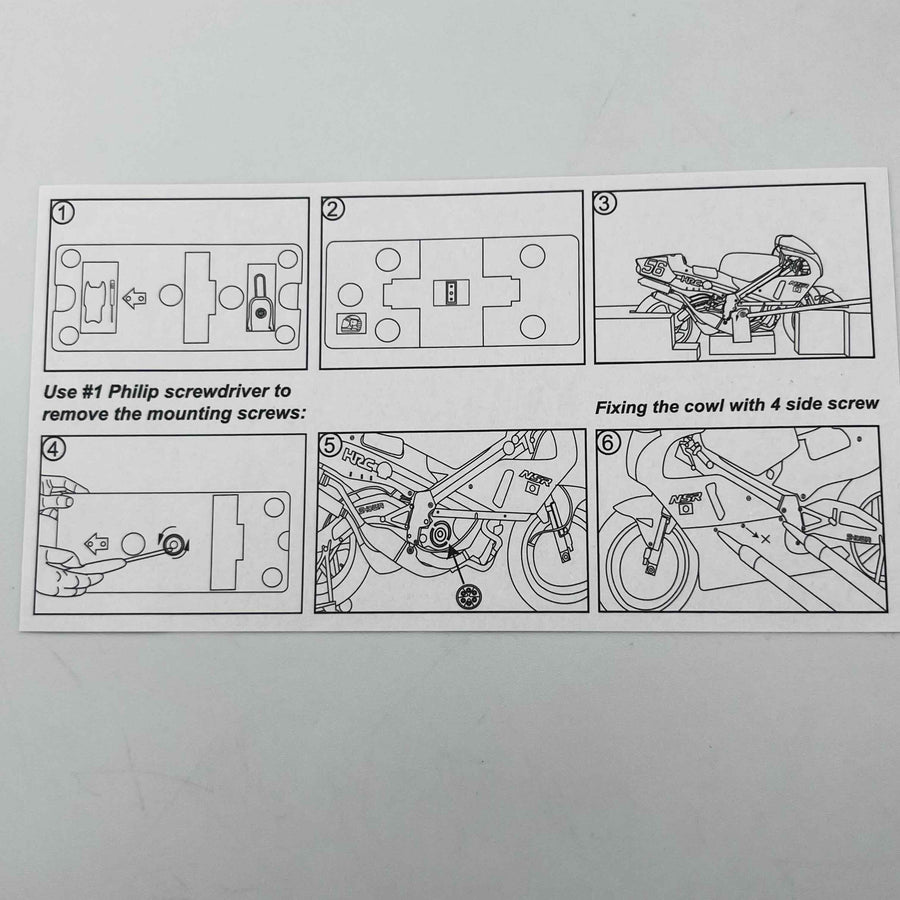 ①

②

③

56

HRC

NSR

Use #1 Philip screwdriver to remove the mounting screws:

Fixing the cowl with 4 side screw

④

⑤

HRC

NSR

⑥

NSR